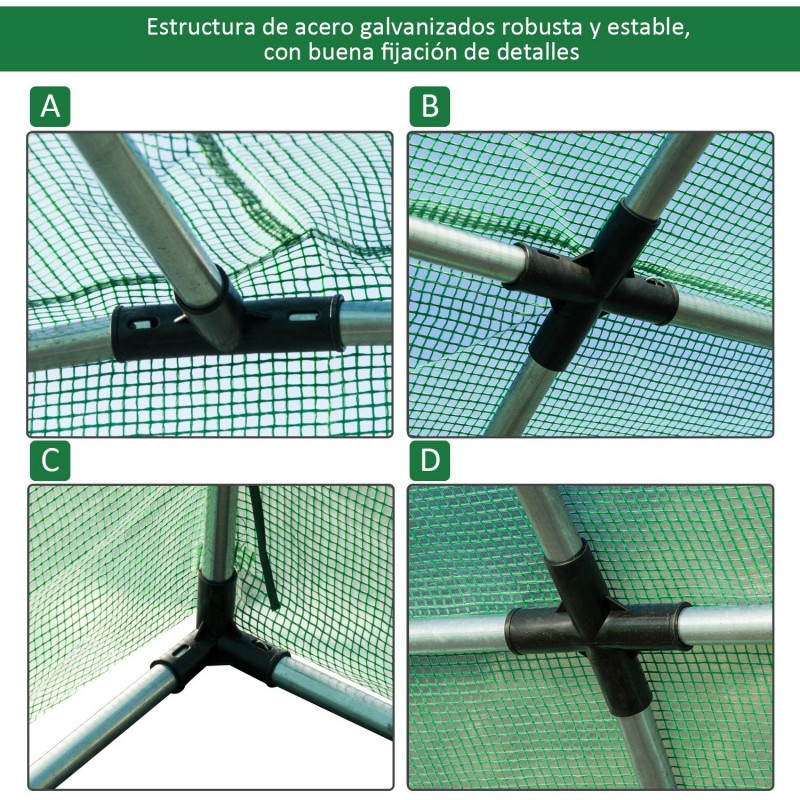 Estructura de acero galvanizados robusta y estable, con buena fijación de detalles

A

B

C

D