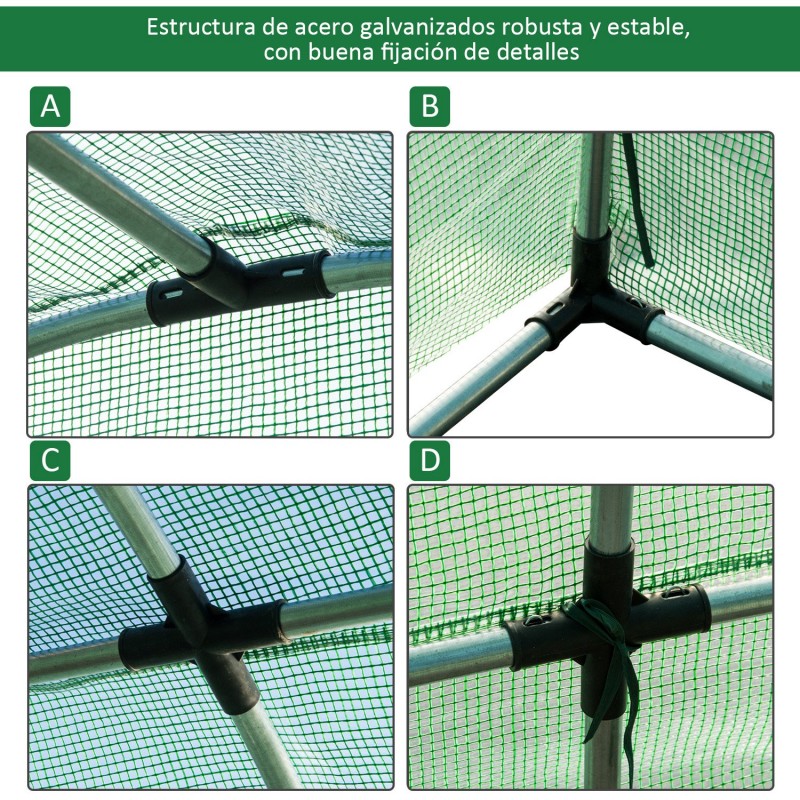 Estructura de acero galvanizados robusta y estable, con buena fijación de detalles

A

B

C

D