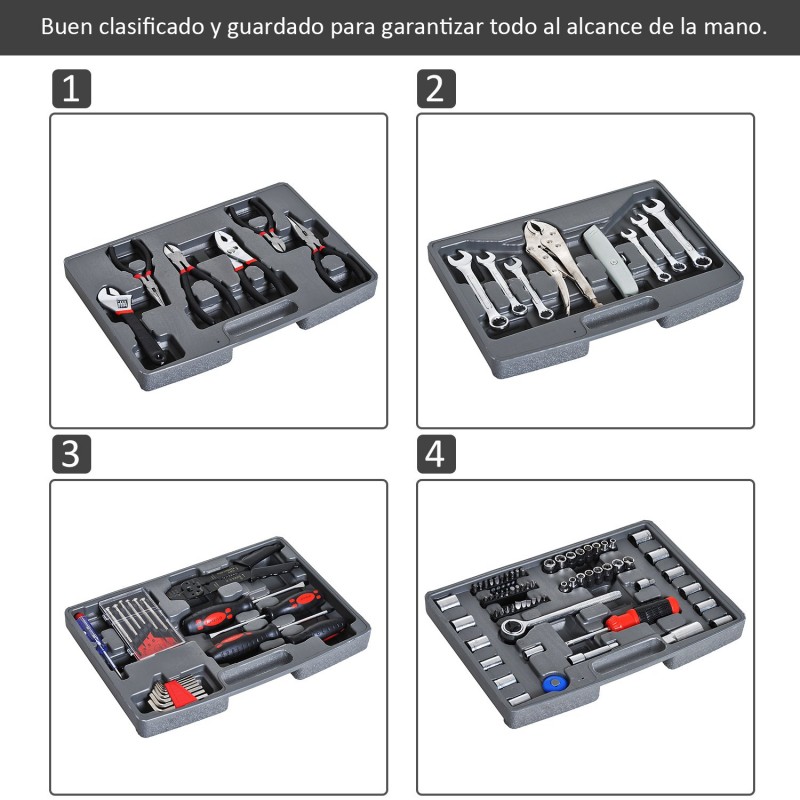 Buen clasificado y guardado para garantizar todo al alcance de la mano.

1

2

3

4