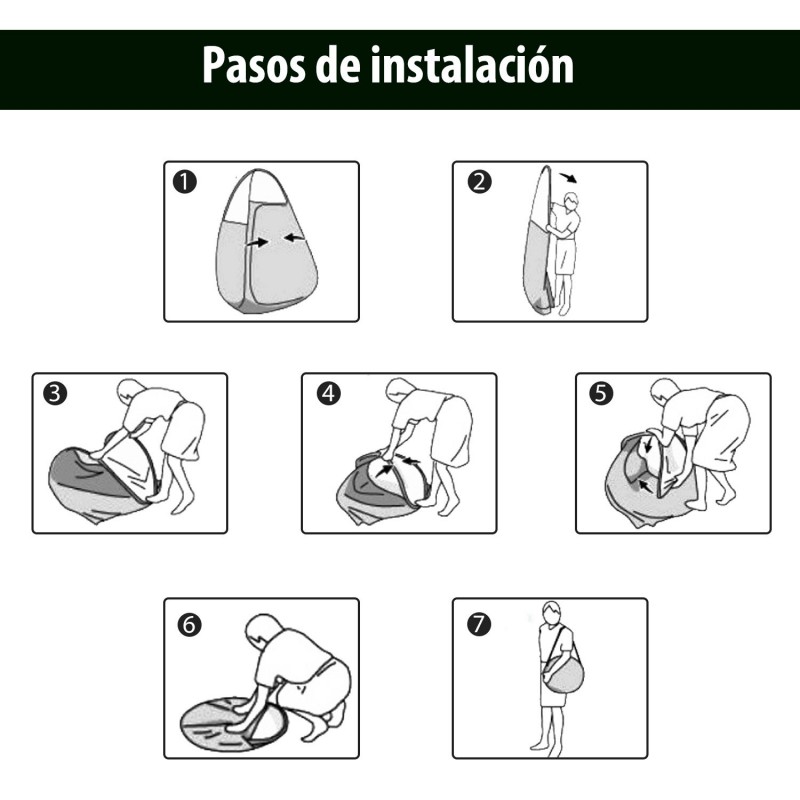 Pasos de instalación

1

2

3

4

5

6

7