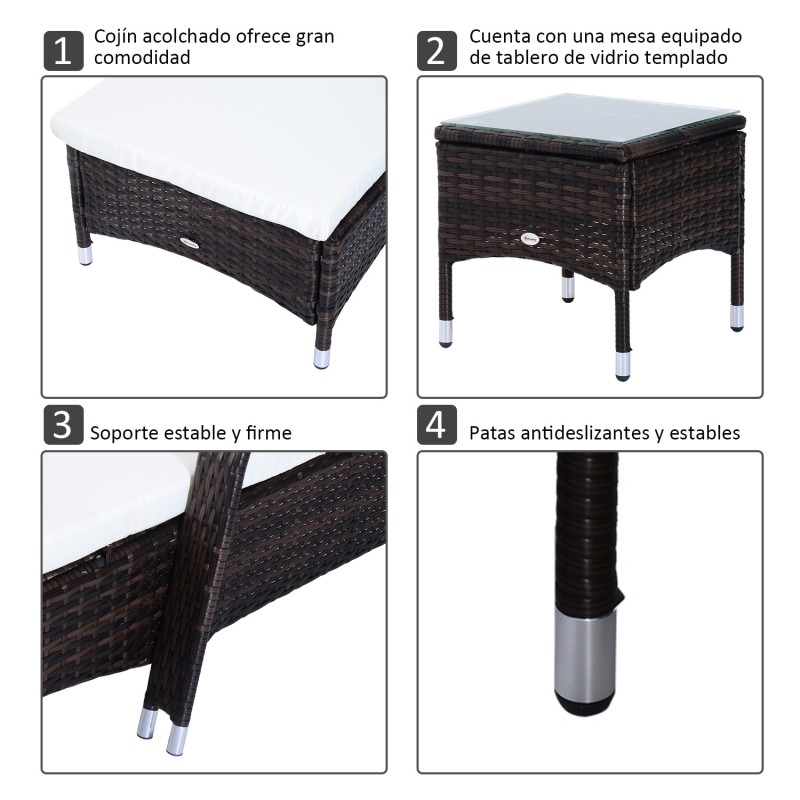 1 Cojín acolchado ofrece gran comodidad

2 Cuenta con una mesa equipado de tablero de vidrio templado

3 Soporte estable y firme

4 Patas antideslizantes y estables