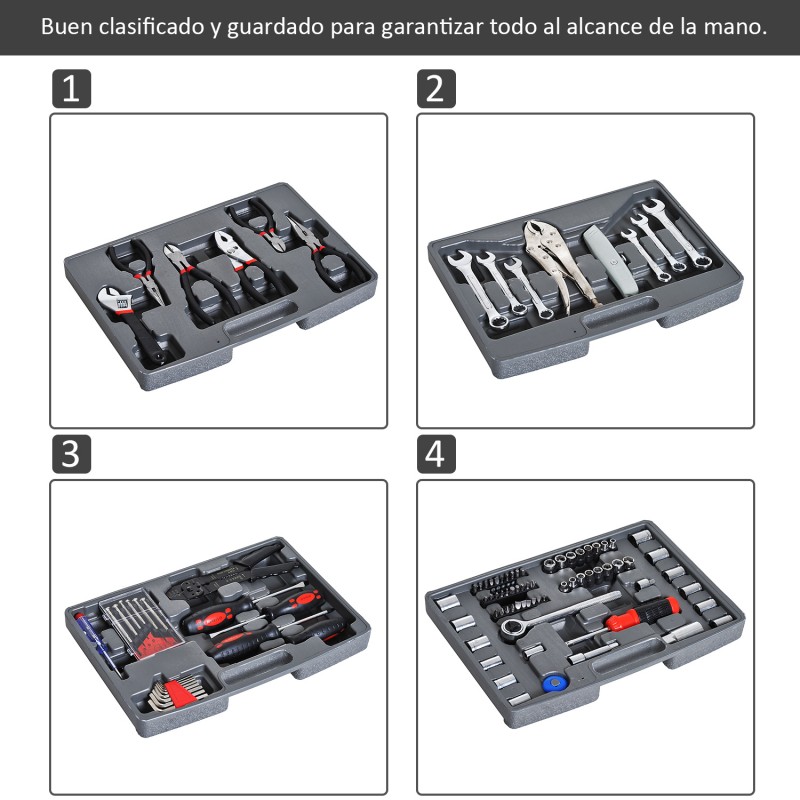 Buen clasificado y guardado para garantizar todo al alcance de la mano.

1

2

3

4