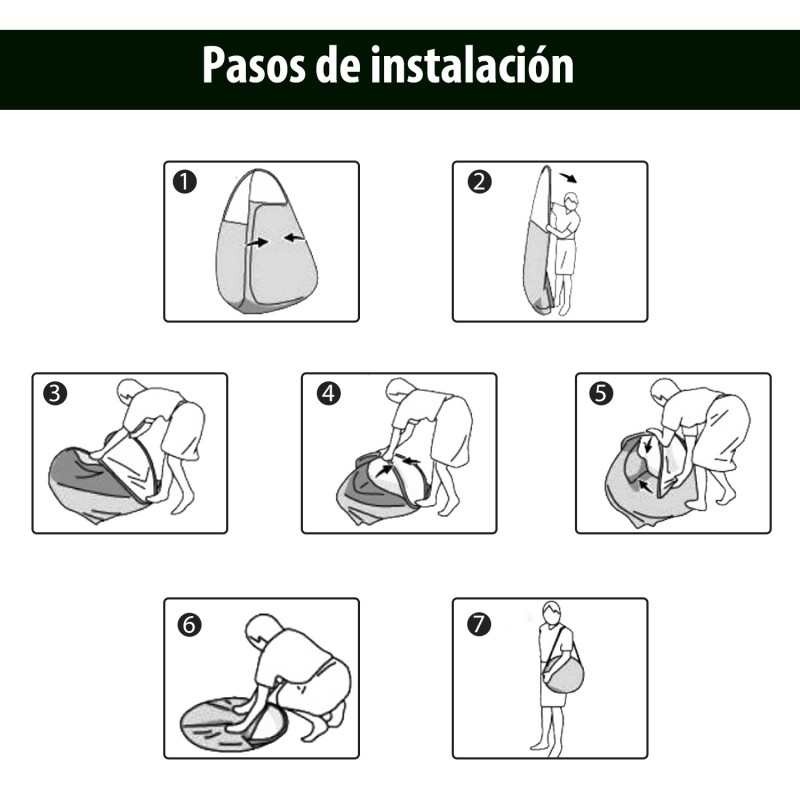 Pasos de instalación

1

2

3

4

5

6

7